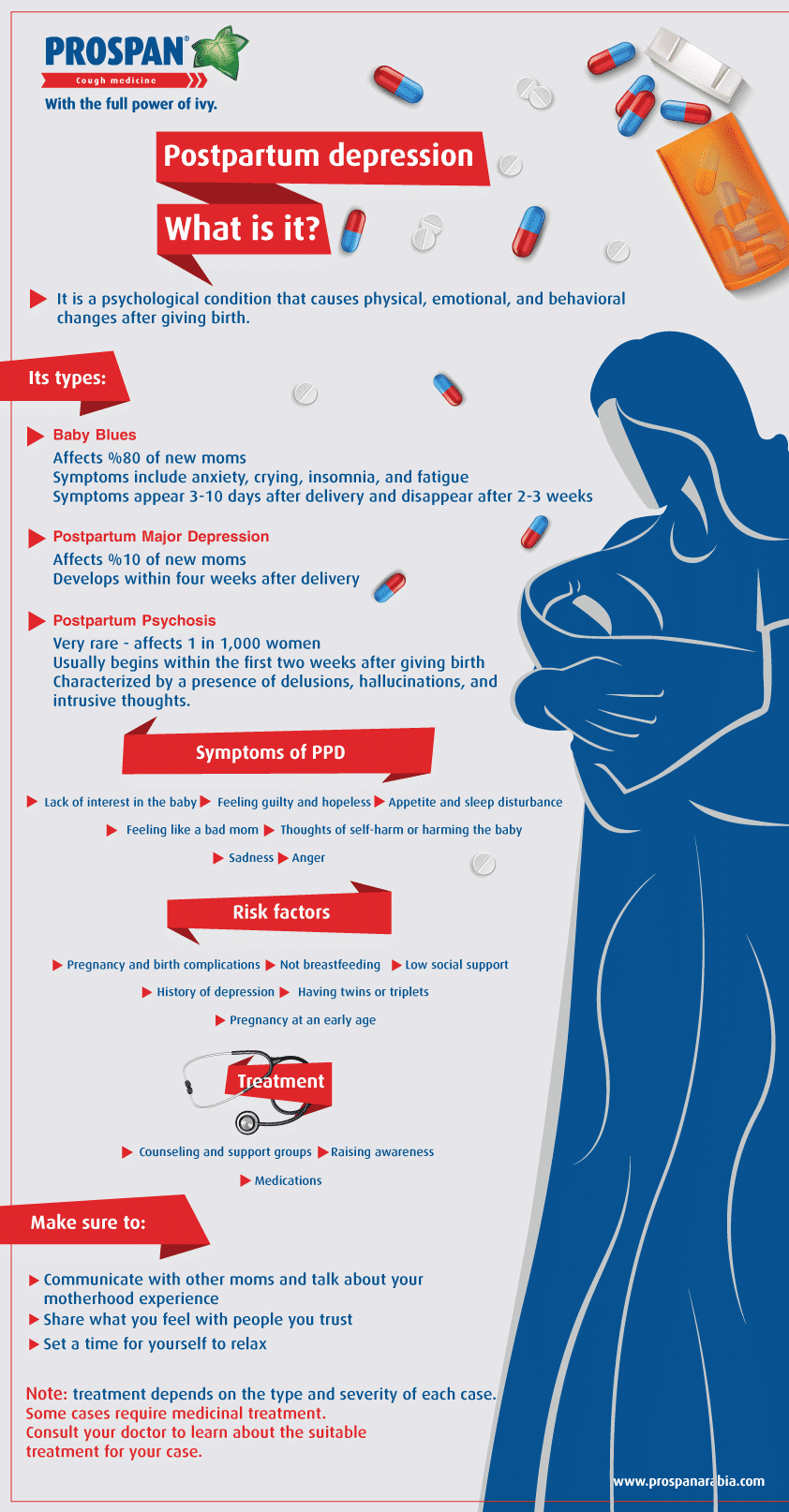 PROSPAN®
Cough medicine
With the full power of ivy.

Postpartum depression

What is it?

It is a psychological condition that causes physical, emotional, and behavioral changes after giving birth.

Its types:

Baby Blues
Affects %80 of new moms
Symptoms include anxiety, crying, insomnia, and fatigue
Symptoms appear 3-10 days after delivery and disappear after 2-3 weeks

Postpartum Major Depression
Affects %10 of new moms
Develops within four weeks after delivery

Postpartum Psychosis
Very rare - affects 1 in 1,000 women
Usually begins within the first two weeks after giving birth
Characterized by a presence of delusions, hallucinations, and intrusive thoughts.

Symptoms of PPD

Lack of interest in the baby Feeling guilty and hopeless Appetite and sleep disturbance
Feeling like a bad mom Thoughts of self-harm or harming the baby
Sadness Anger

Risk factors

Pregnancy and birth complications Not breastfeeding Low social support
History of depression Having twins or triplets
Pregnancy at an early age

Treatment

Counseling and support groups Raising awareness
Medications

Make sure to:

Communicate with other moms and talk about your motherhood experience
Share what you feel with people you trust
Set a time for yourself to relax

Note: treatment depends on the type and severity of each case.
Some cases require medicinal treatment.
Consult your doctor to learn about the suitable treatment for your case.

www.prospanarabia.com